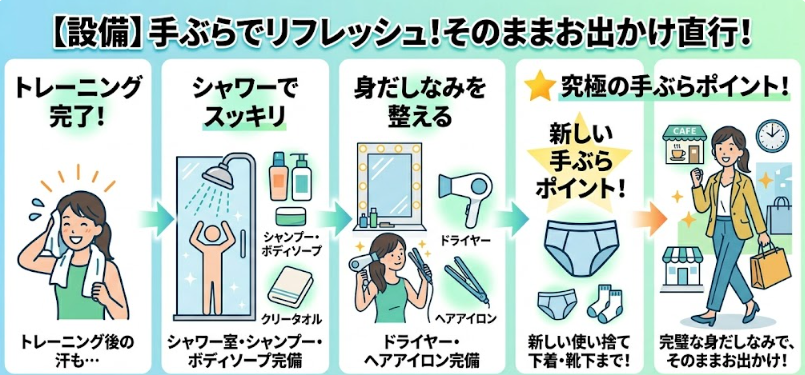 【設備】手ぶらでリフレッシュ！そのままお出かけ直行！

トレーニング完了！

トレーニング後の汗も…

シャワーでスッキリ

シャンプー・ボディソープ

クリータオル

シャワー室・シャンプー・ボディソープ完備

身だしなみを整える

ドライヤー

ヘアアイロン

ドライヤー・ヘアアイロン完備

究極の手ぶらポイント！

新しい手ぶらポイント！

新しい使い捨て下着・靴下まで！

CAFE

完璧な身だしなみで、そのままお出かけ！